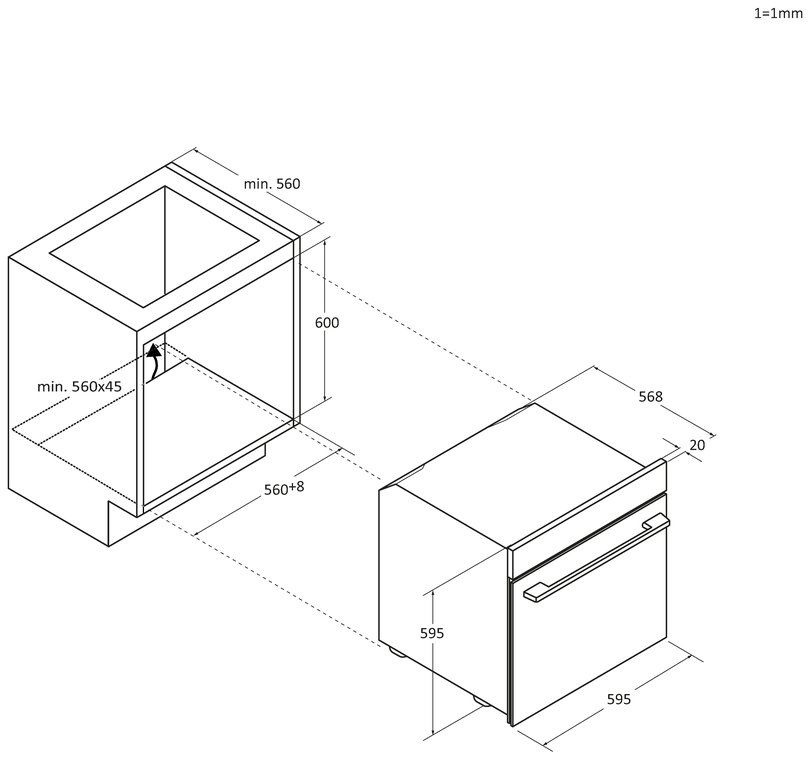 1=1mm

min. 560

600

min. 560x45

$560^{+8}$

568

20

595

595