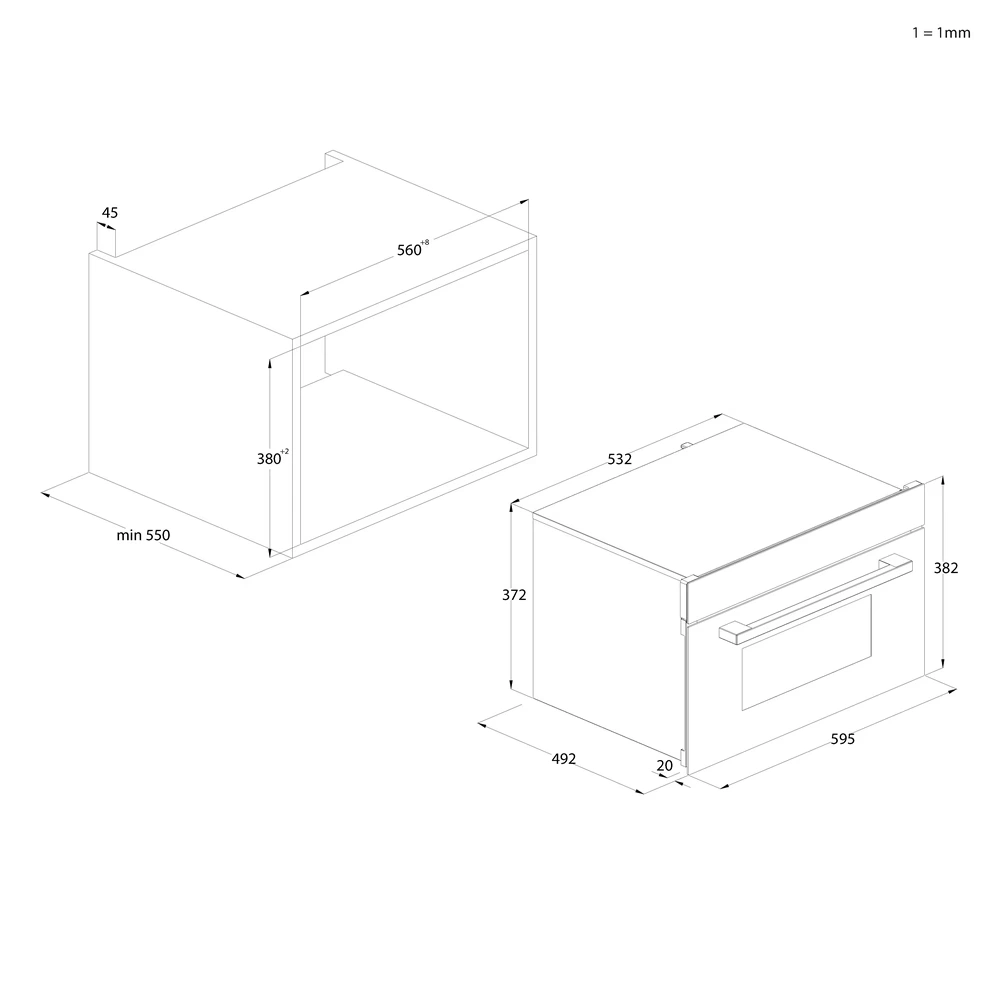 1 = 1mm

45

$560^{+8}$

$380^{+2}$

min 550

532

372

382

492

20

595