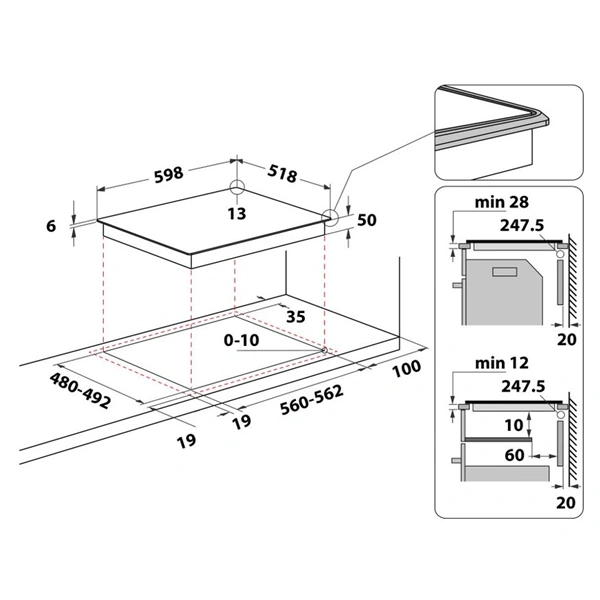 598
518
6
13
50
35
0-10
100
480-492
560-562
19
19
min 28
247.5
20
min 12
247.5
10
60
20